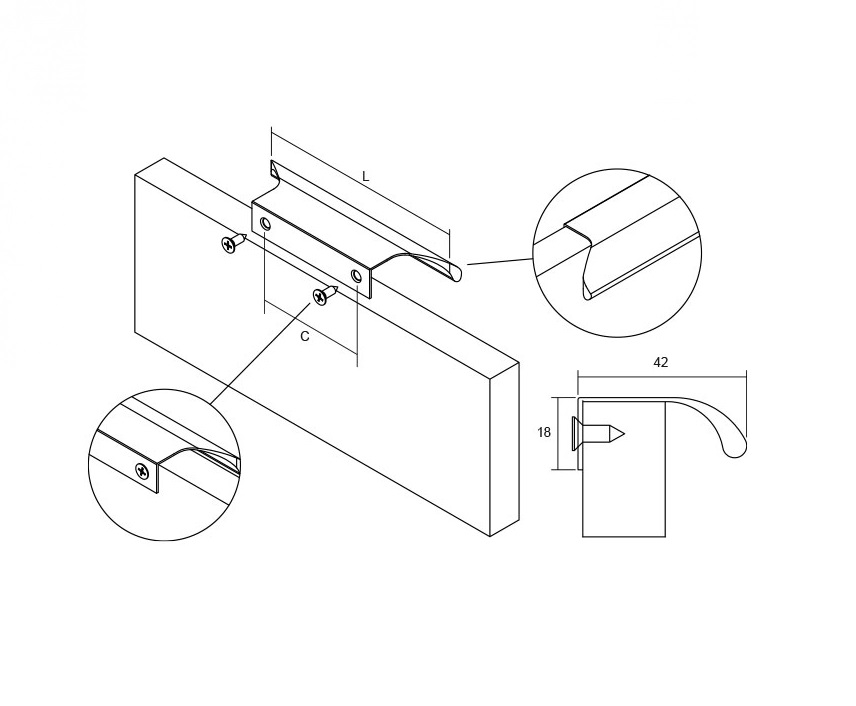 L

C

42

18